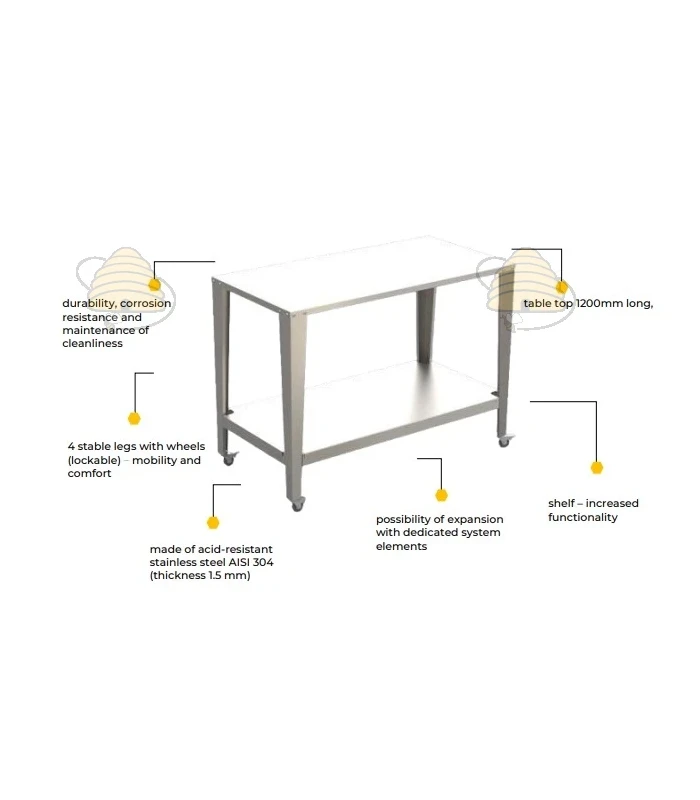 durability, corrosion resistance and maintenance of cleanliness

table top 1200mm long,

4 stable legs with wheels (lockable) – mobility and comfort

shelf – increased functionality

possibility of expansion with dedicated system elements

made of acid-resistant stainless steel AISI 304 (thickness 1.5 mm)