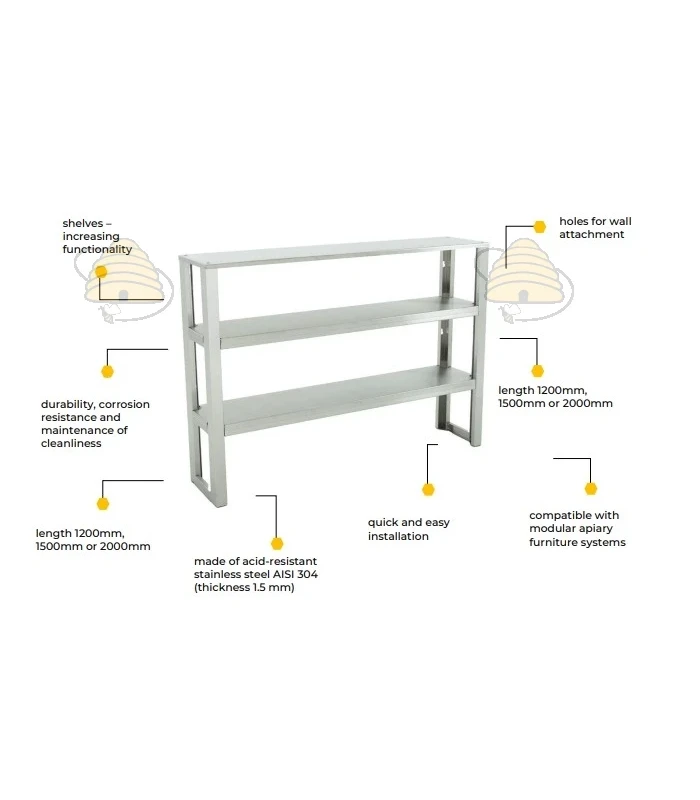 shelves – increasing functionality

holes for wall attachment

durability, corrosion resistance and maintenance of cleanliness

length 1200mm, 1500mm or 2000mm

length 1200mm, 1500mm or 2000mm

made of acid-resistant stainless steel AISI 304 (thickness 1.5 mm)

quick and easy installation

compatible with modular apiary furniture systems